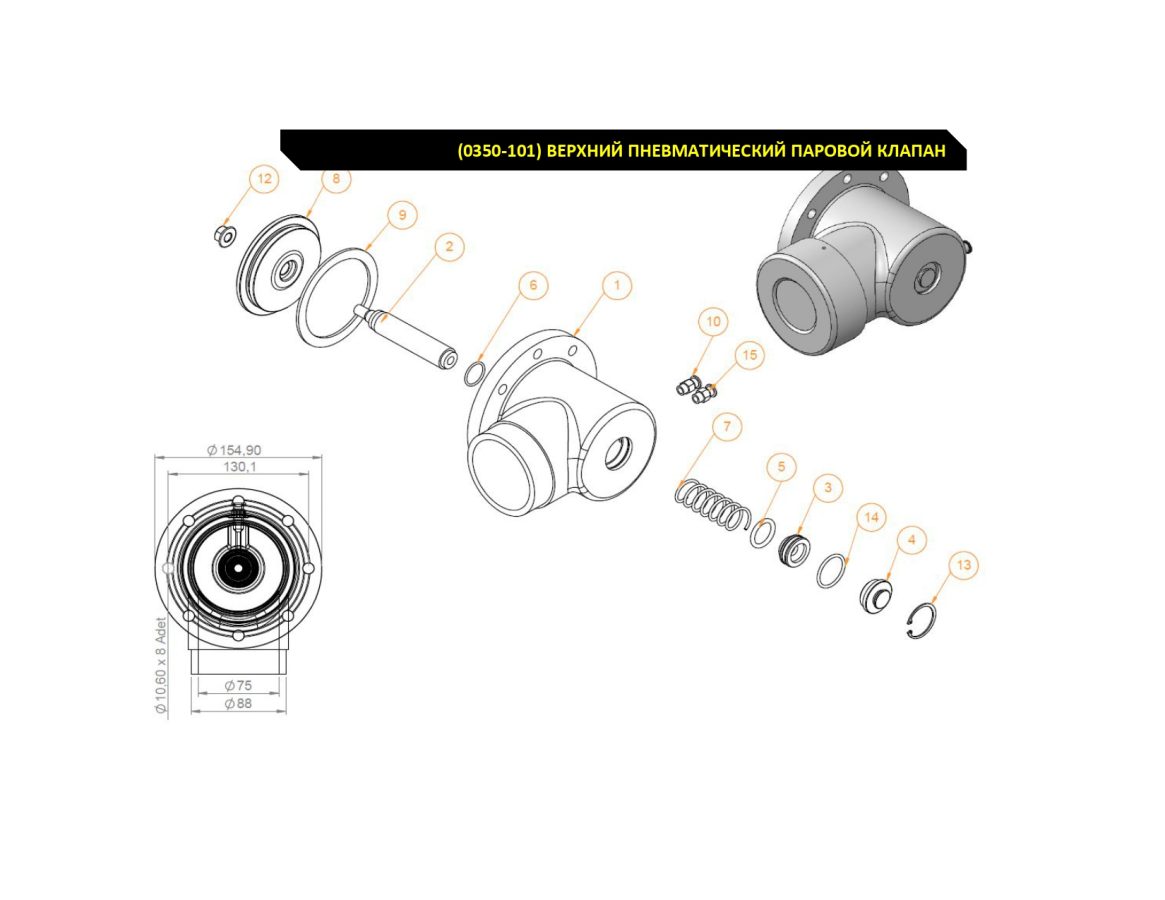 (0350-101) ВЕРХНИЙ ПНЕВМАТИЧЕСКИЙ ПАРОВОЙ КЛАПАН

12
8
9
2
6
1
10
15
7
5
3
14
4
13

Ø 154,90
130,1
Ø 10,60 x 8 Adet
Ø 75
Ø 88