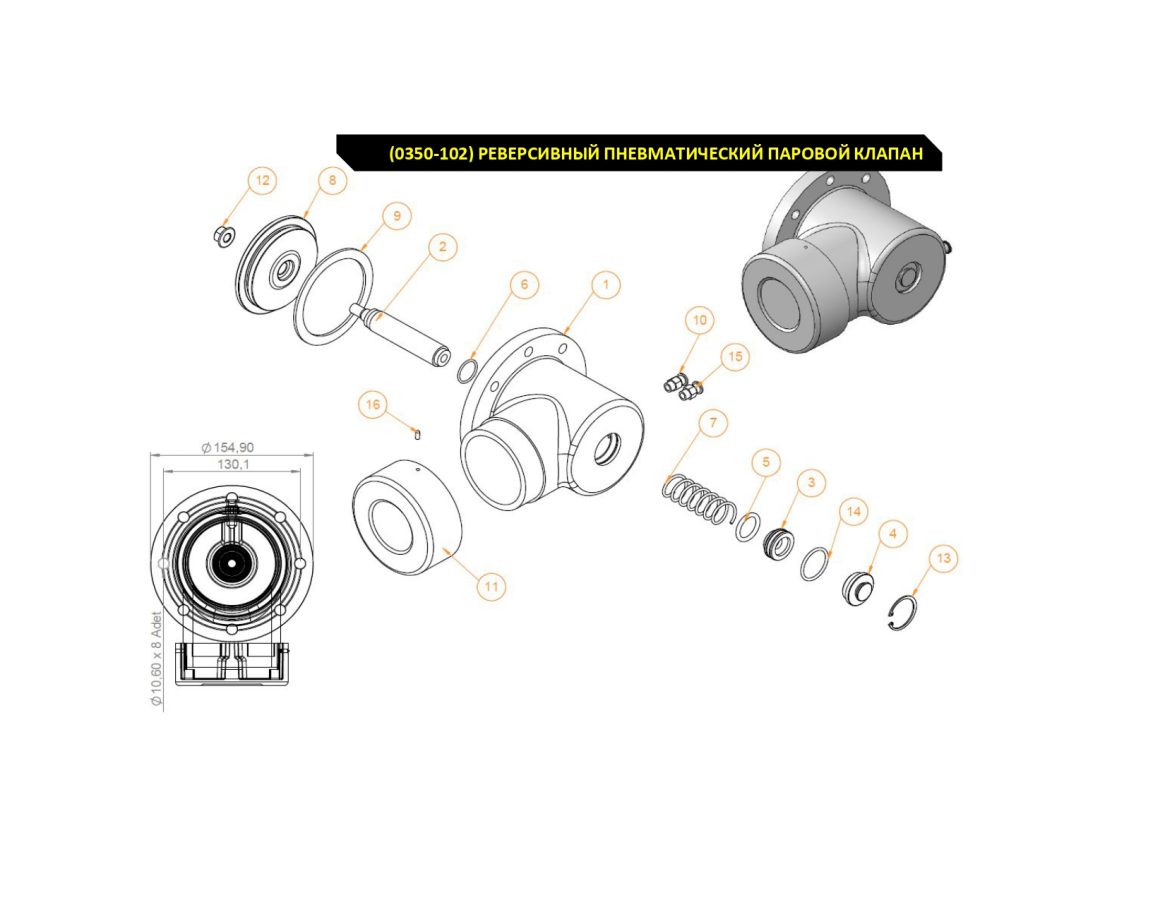 (0350-102) РЕВЕРСИВНЫЙ ПНЕВМАТИЧЕСКИЙ ПАРОВОЙ КЛАПАН

12
8
9
2
6
1
10
15
16
7
5
3
14
4
13
11

$\varnothing$ 154,90
130,1
$\varnothing$ 10,60 x 8 Adet