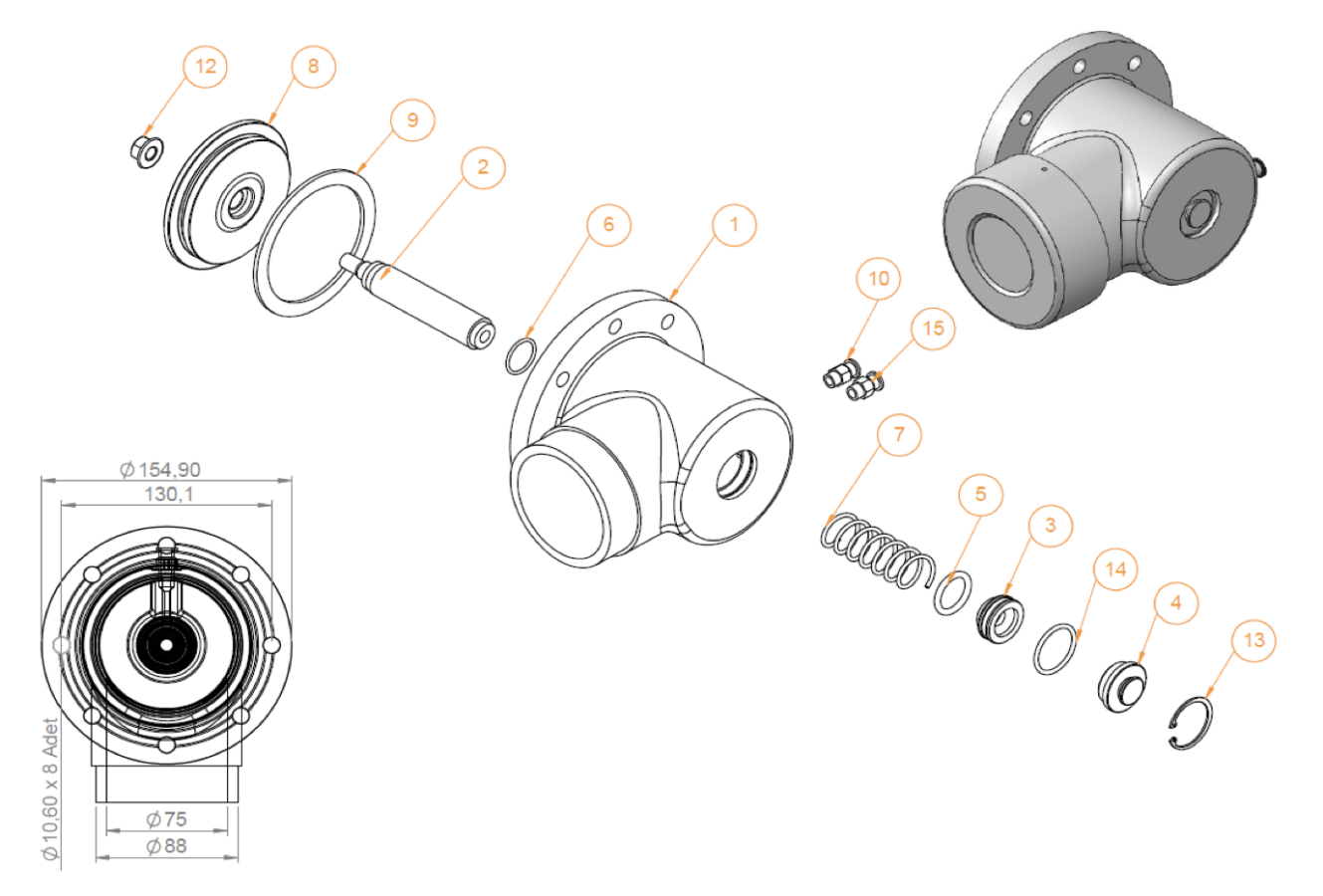 12
8
9
2
6
1
10
15
7
5
3
14
4
13
Ø 154,90
130,1
Ø 10,60 x 8 Adet
Ø 75
Ø 88